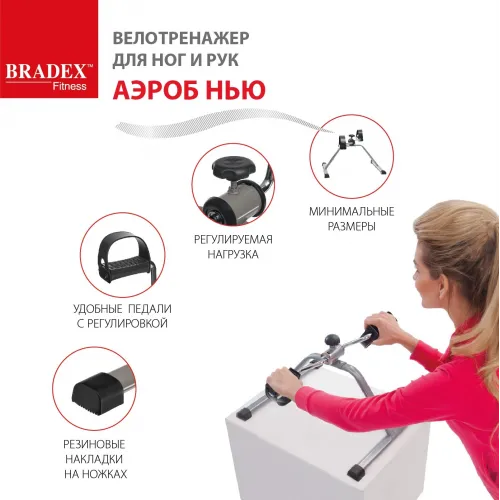 BRADEX™
Fitness

ВЕЛОТРЕНАЖЕР
ДЛЯ НОГ И РУК
АЭРОБ НЬЮ

МИНИМАЛЬНЫЕ
РАЗМЕРЫ

РЕГУЛИРУЕМАЯ
НАГРУЗКА

УДОБНЫЕ ПЕДАЛИ
С РЕГУЛИРОВКОЙ

РЕЗИНОВЫЕ
НАКЛАДКИ
НА НОЖКАХ